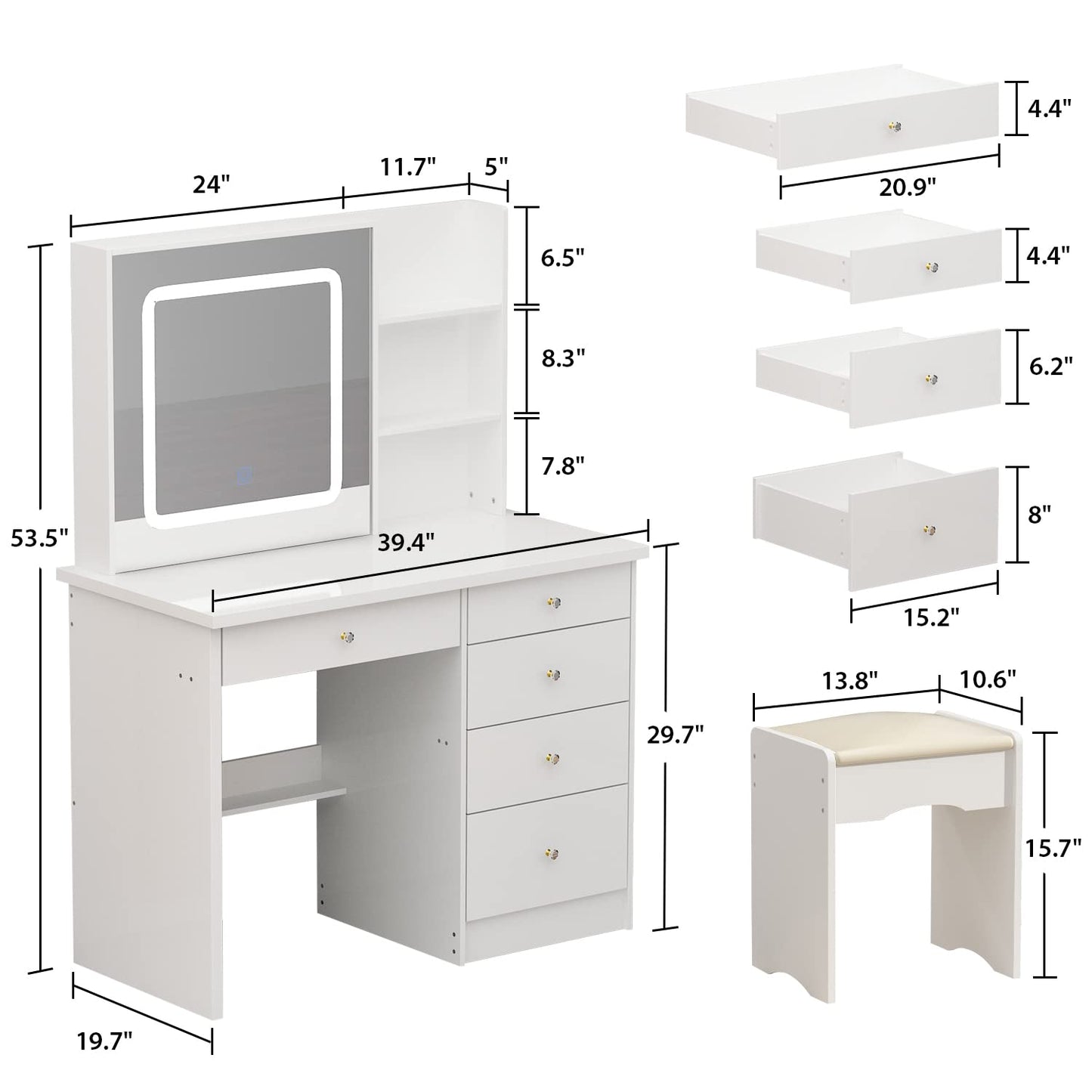 24"
11.7"
5"
6.5"
8.3"
7.8"
53.5"
39.4"
29.7"
19.7"
4.4"
20.9"
4.4"
6.2"
8"
15.2"
13.8"
10.6"
15.7"