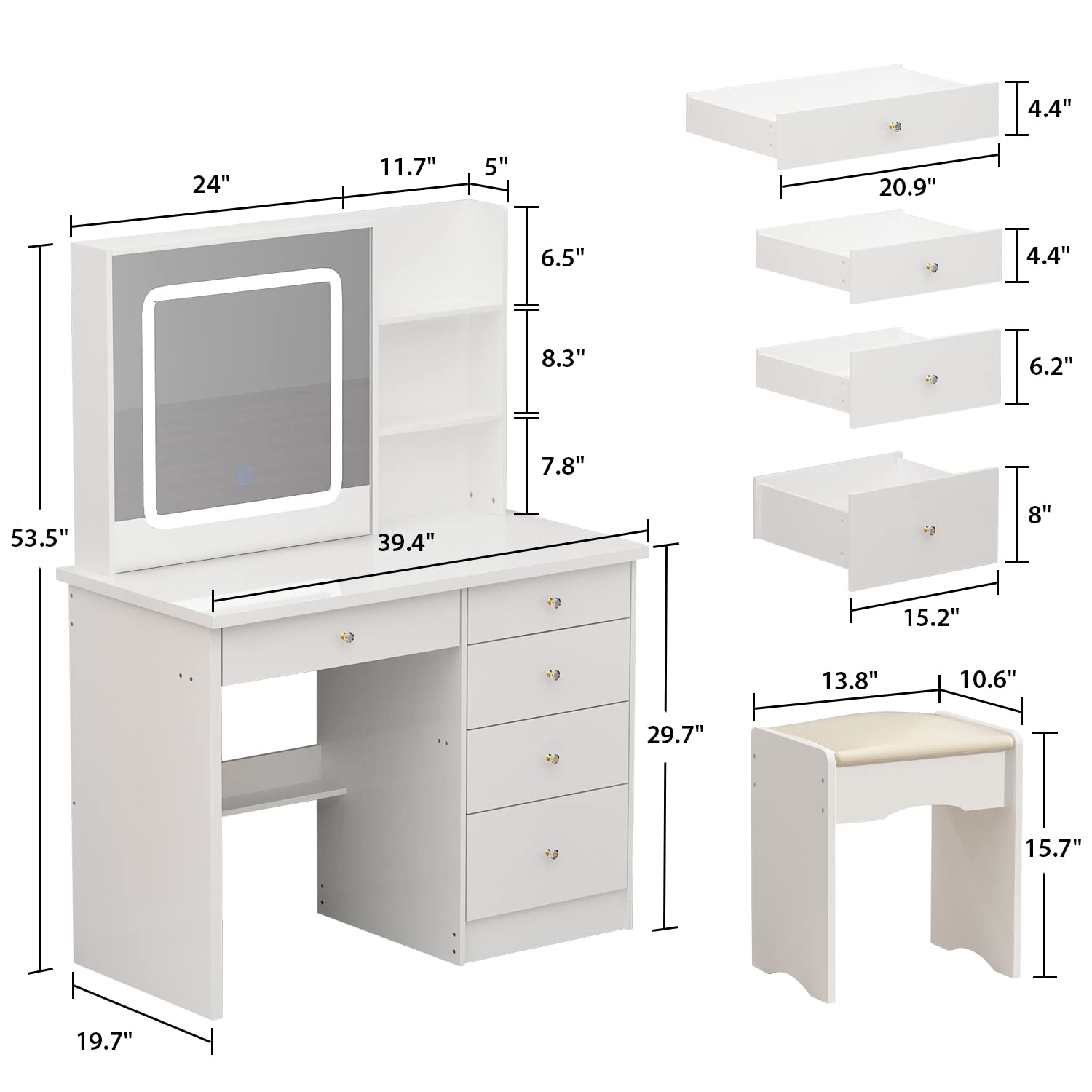 24"
11.7"
5"
6.5"
8.3"
7.8"
53.5"
39.4"
29.7"
19.7"
4.4"
20.9"
4.4"
6.2"
8"
15.2"
13.8"
10.6"
15.7"