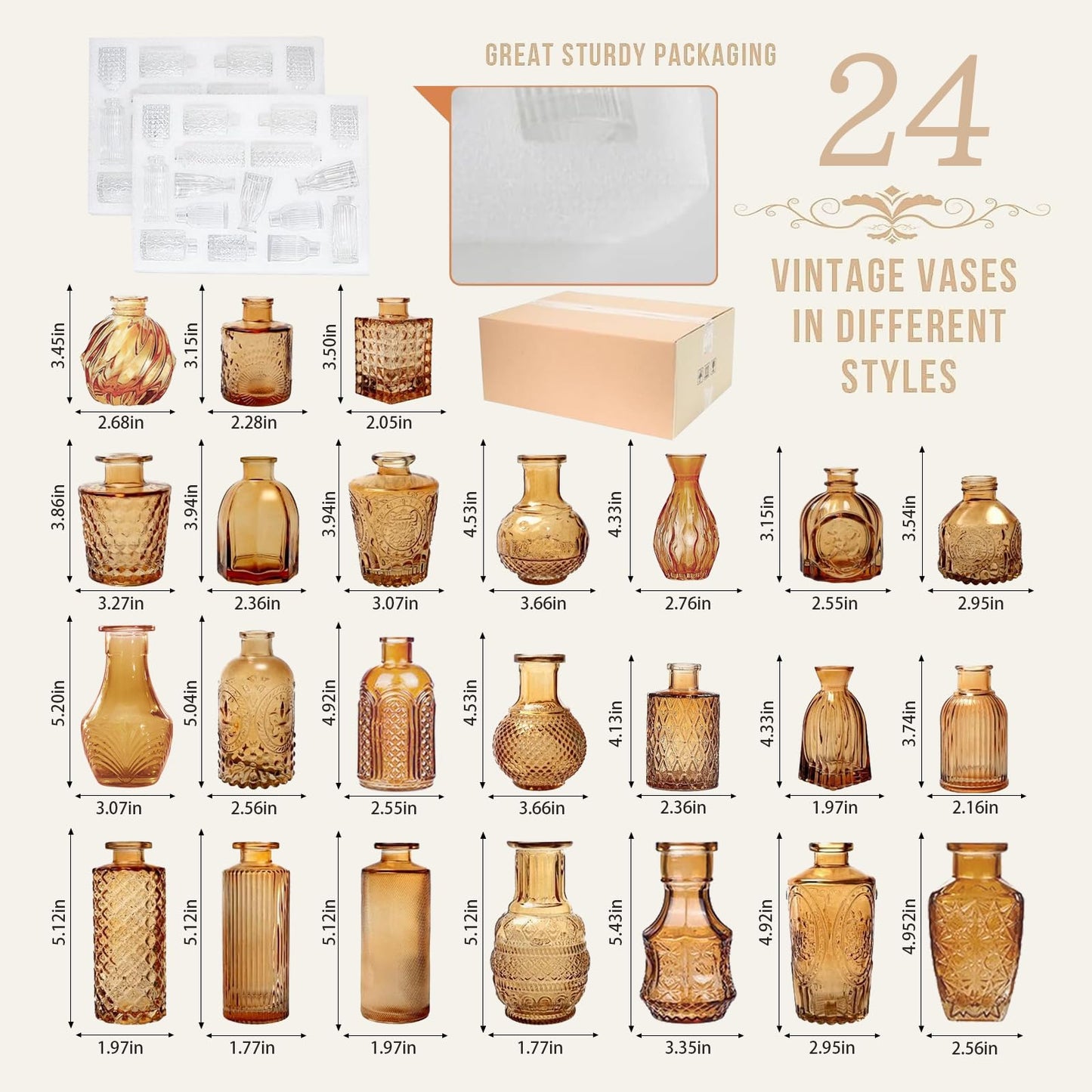 GREAT STURDY PACKAGING

24

VINTAGE VASES IN DIFFERENT STYLES

3.45in
2.68in
3.15in
2.28in
3.50in
2.05in

3.86in
3.27in
3.94in
2.36in
3.94in
3.07in
4.53in
3.66in
4.33in
2.76in
3.15in
2.55in
3.54in
2.95in

5.20in
3.07in
5.04in
2.56in
4.92in
2.55in
4.53in
3.66in
4.13in
2.36in
4.33in
1.97in
3.74in
2.16in

5.12in
1.97in
5.12in
1.77in
5.12in
1.97in
5.12in
1.77in
5.43in
3.35in
4.92in
2.95in
4.952in
2.56in