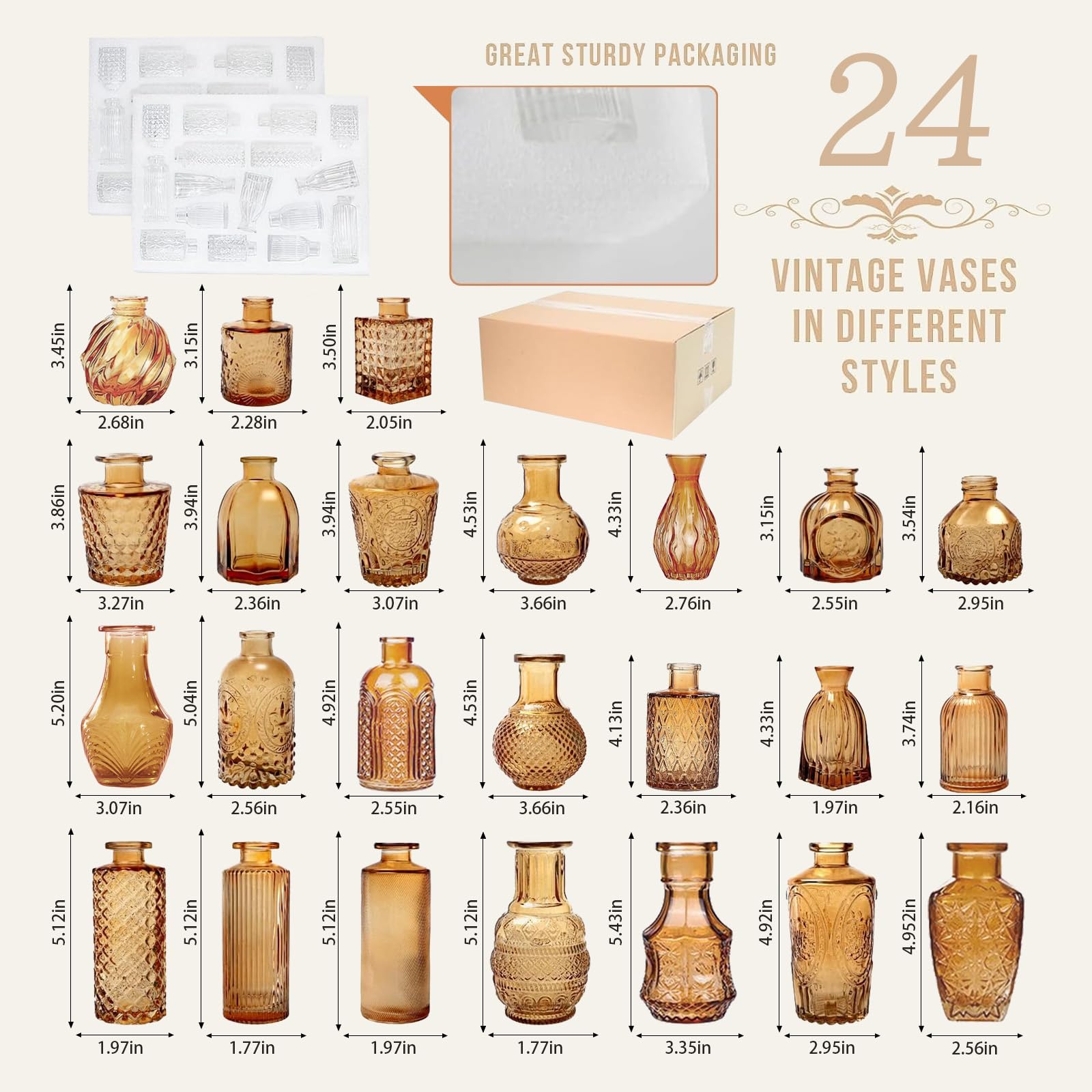 GREAT STURDY PACKAGING

24

VINTAGE VASES IN DIFFERENT STYLES

3.45in
2.68in
3.15in
2.28in
3.50in
2.05in

3.86in
3.27in
3.94in
2.36in
3.94in
3.07in
4.53in
3.66in
4.33in
2.76in
3.15in
2.55in
3.54in
2.95in

5.20in
3.07in
5.04in
2.56in
4.92in
2.55in
4.53in
3.66in
4.13in
2.36in
4.33in
1.97in
3.74in
2.16in

5.12in
1.97in
5.12in
1.77in
5.12in
1.97in
5.12in
1.77in
5.43in
3.35in
4.92in
2.95in
4.952in
2.56in