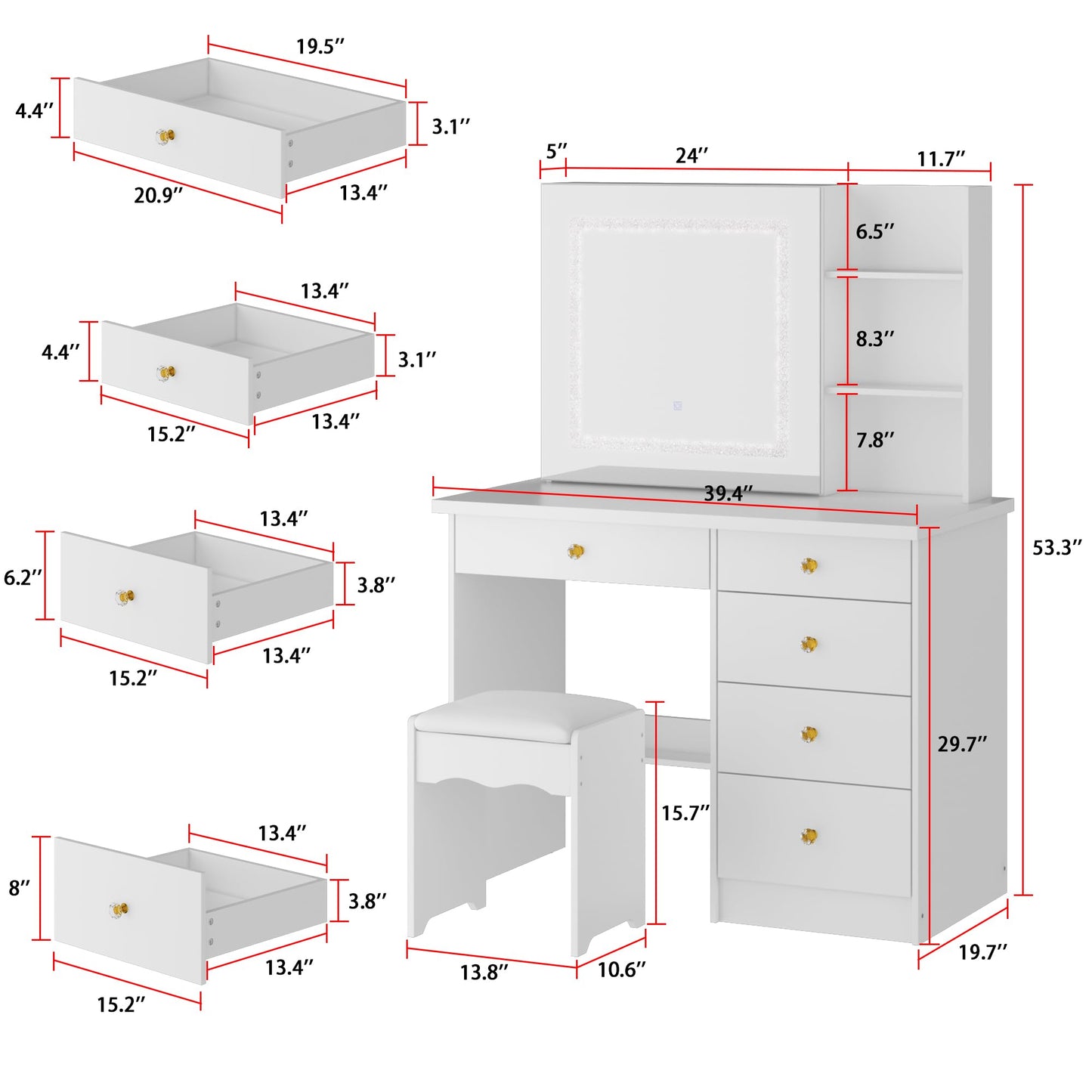 19.5″
4.4″
3.1″
20.9″
13.4″

13.4″
4.4″
3.1″
15.2″
13.4″

13.4″
6.2″
3.8″
15.2″
13.4″

13.4″
8″
3.8″
15.2″
13.4″

5″
24″
11.7″
6.5″
8.3″
7.8″
39.4″
53.3″
29.7″
15.7″
13.8″
10.6″
19.7″