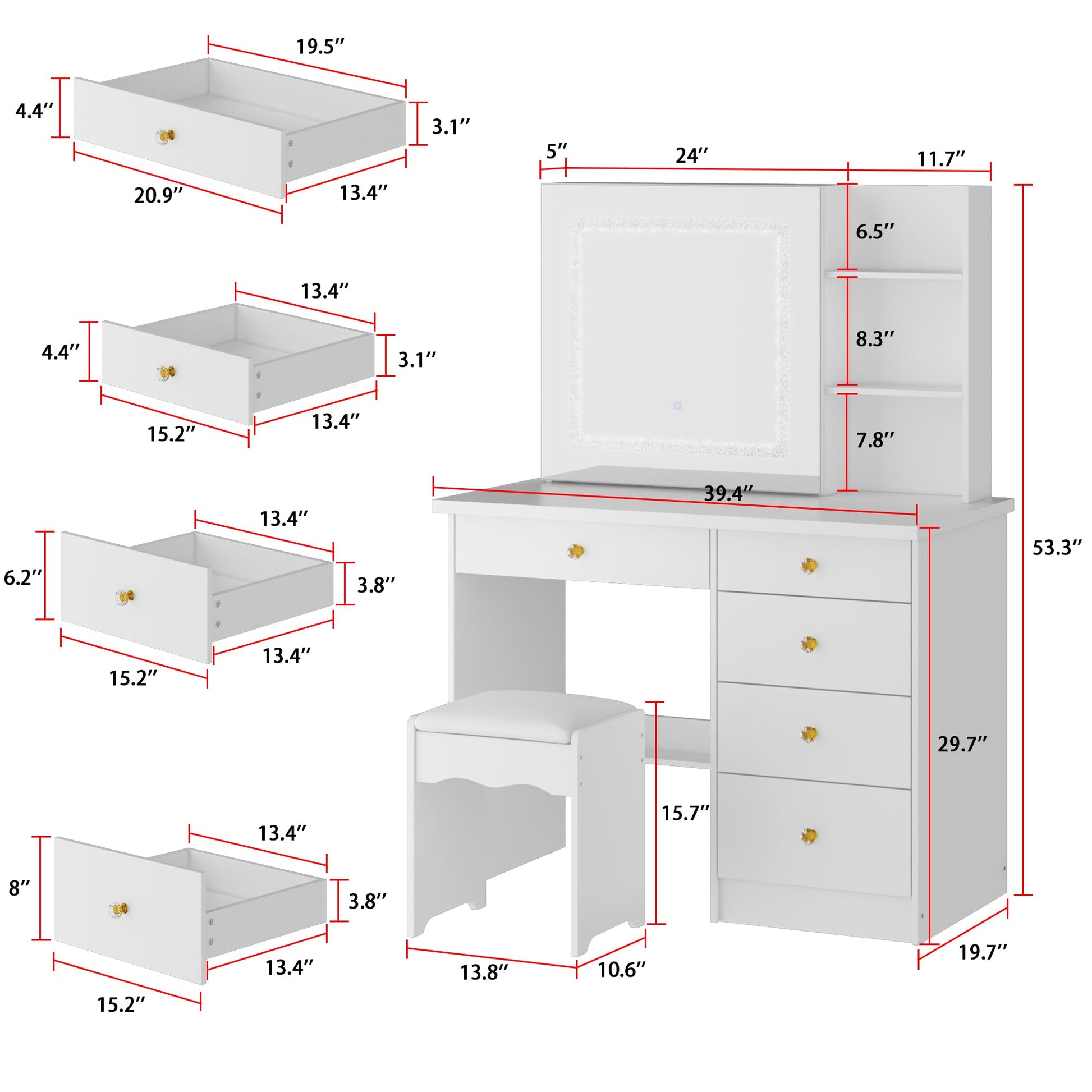 19.5″
4.4″
3.1″
20.9″
13.4″

13.4″
4.4″
3.1″
15.2″
13.4″

13.4″
6.2″
3.8″
15.2″
13.4″

13.4″
8″
3.8″
15.2″
13.4″

5″
24″
11.7″
6.5″
8.3″
7.8″
39.4″
53.3″
29.7″
15.7″
13.8″
10.6″
19.7″